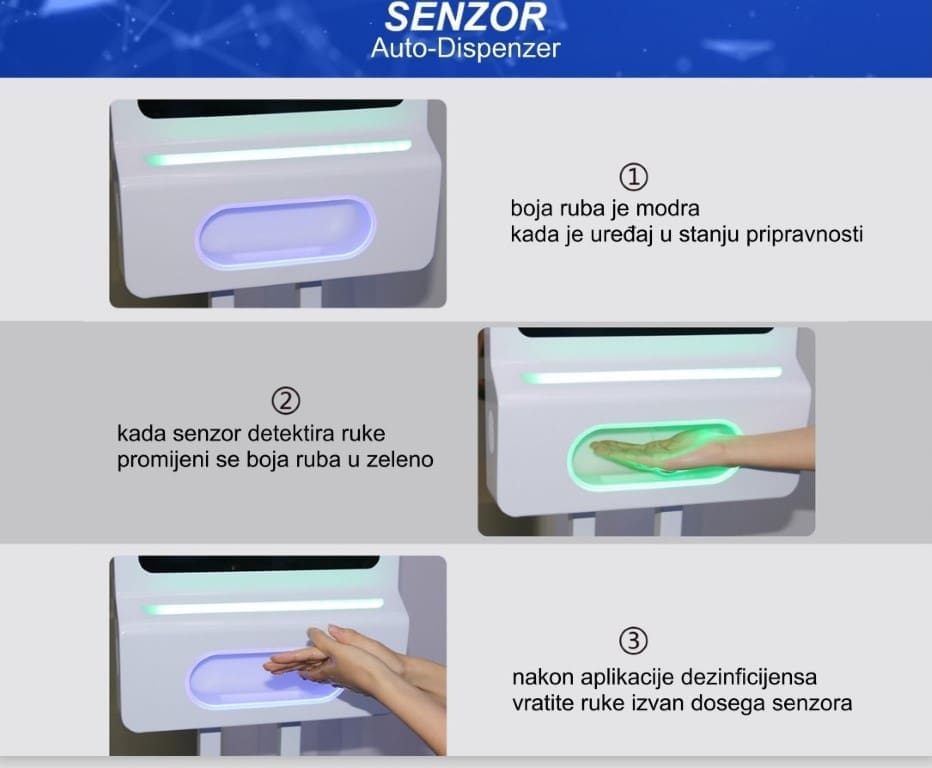 SENZOR
Auto-Dispenzer

①
boja ruba je modra
kada je uređaj u stanju pripravnosti

②
kada senzor detektira ruke
promijeni se boja ruba u zeleno

③
nakon aplikacije dezinficijensa
vratite ruke izvan dosega senzora